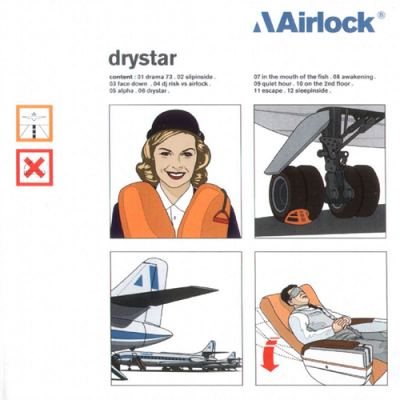 Airlock®

drystar

content : 01 drama 73 . 02 slipinside . 03 face down . 04 dj risk vs airlock . 05 alpha . 06 drystar .

07 in the mouth of the fish . 08 awakening . 09 quiet hour . 10 on the 2nd floor . 11 escape . 12 sleepinside .